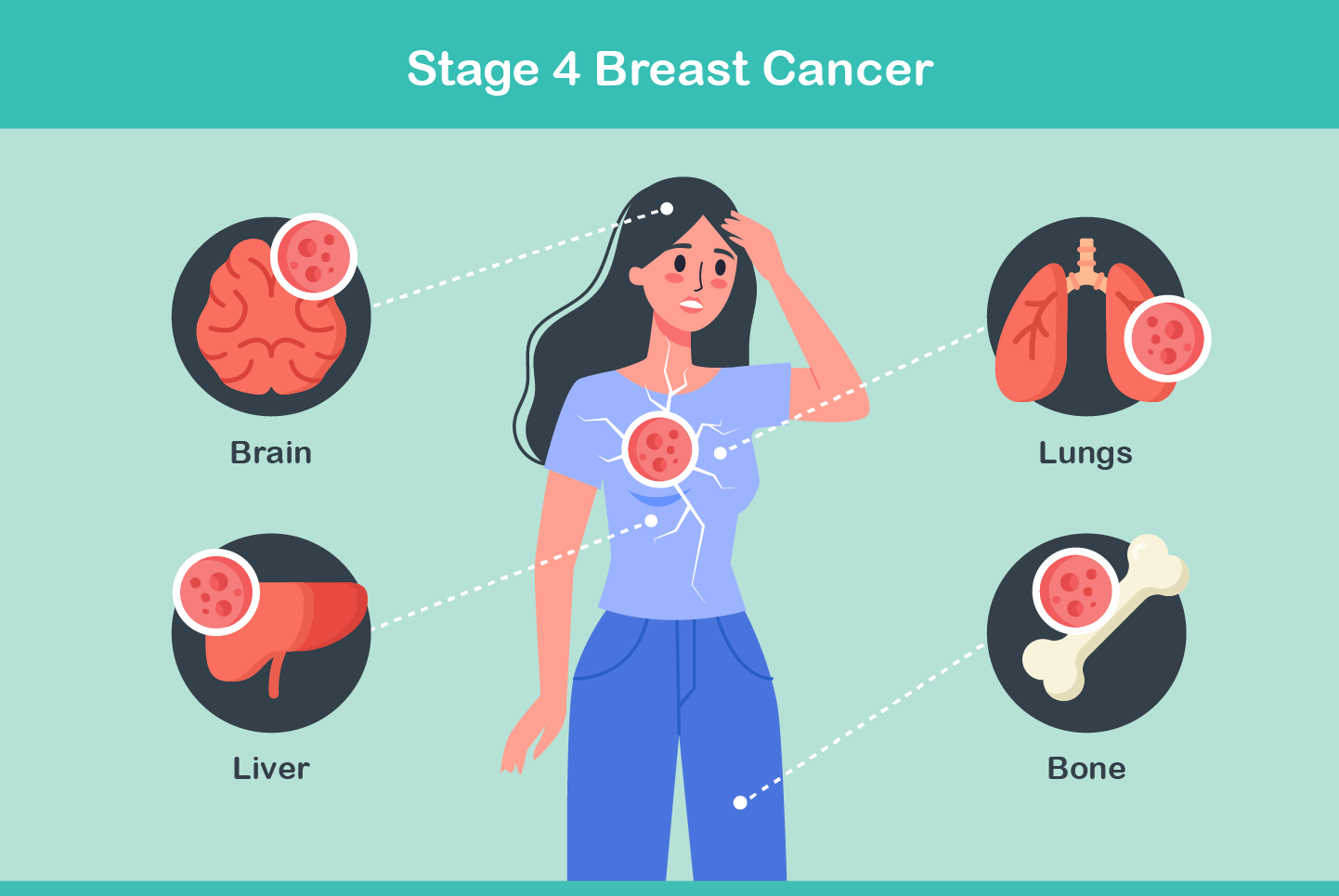 Stage 4 Breast Cancer

Brain

Lungs

Liver

Bone