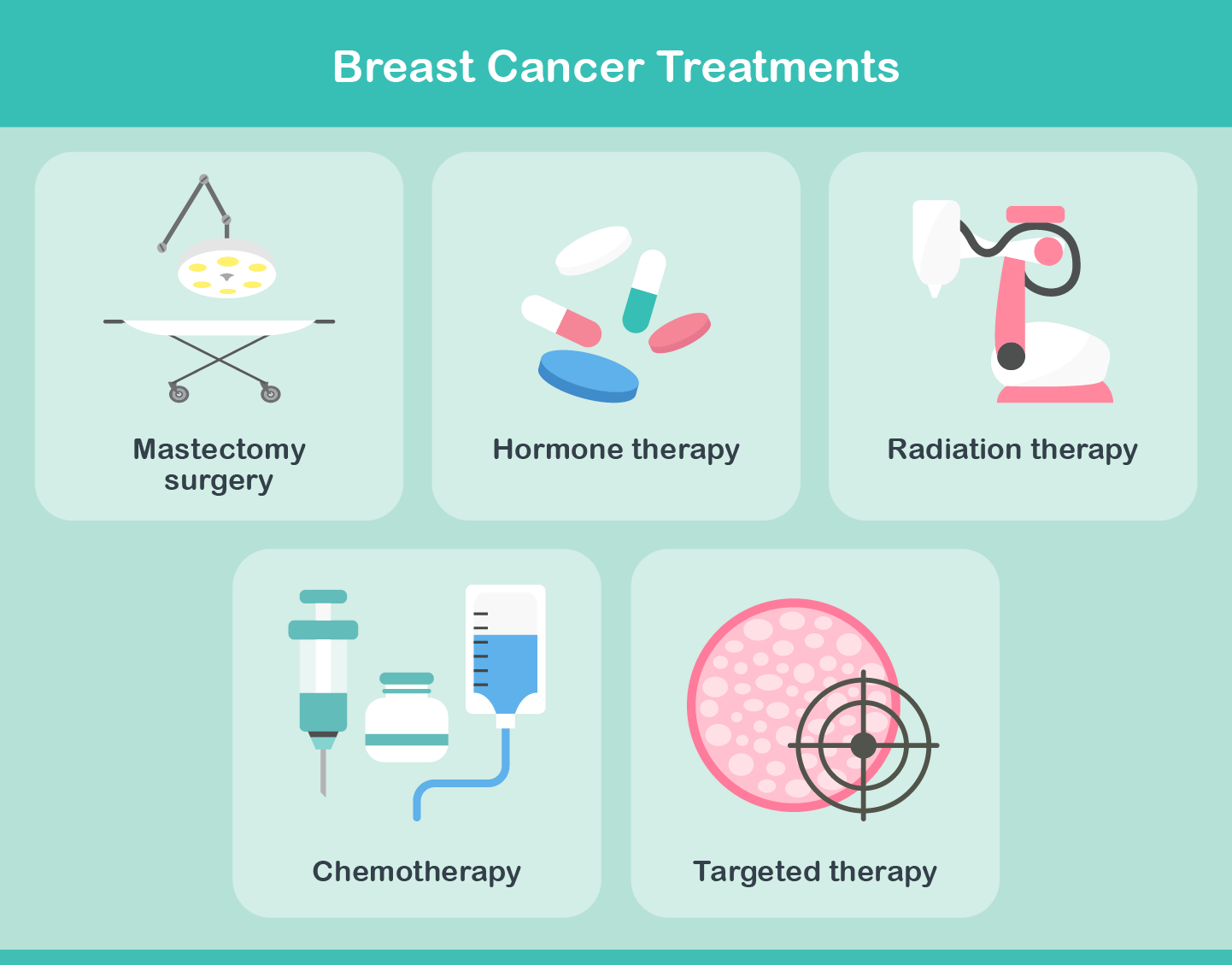 Breast Cancer Treatments

Mastectomy surgery

Hormone therapy

Radiation therapy

Chemotherapy

Targeted therapy